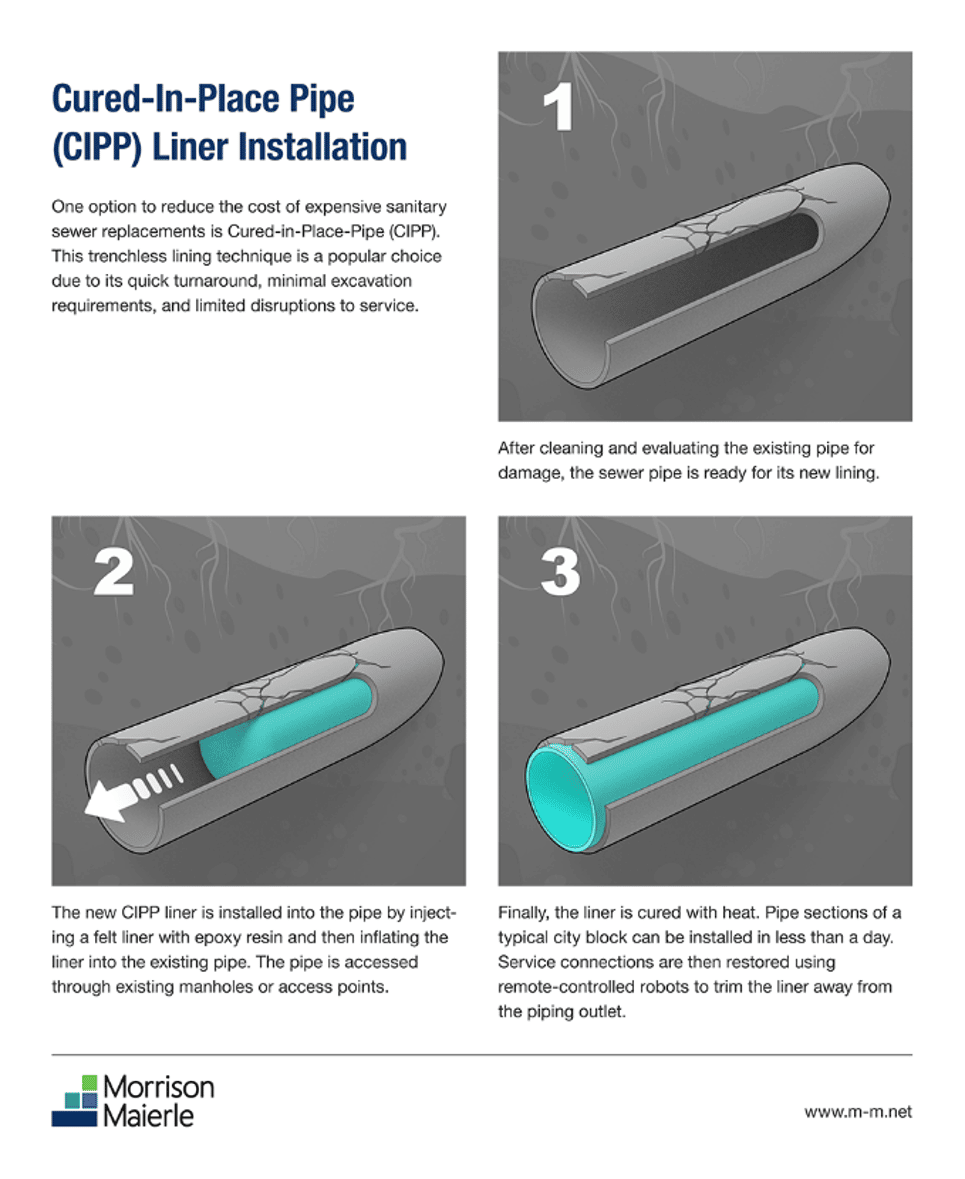 Cured-In-Place Pipe (CIPP) Liner Installation

One option to reduce the cost of expensive sanitary sewer replacements is Cured-in-Place-Pipe (CIPP). This trenchless lining technique is a popular choice due to its quick turnaround, minimal excavation requirements, and limited disruptions to service.

1

After cleaning and evaluating the existing pipe for damage, the sewer pipe is ready for its new lining.

2

The new CIPP liner is installed into the pipe by injecting a felt liner with epoxy resin and then inflating the liner into the existing pipe. The pipe is accessed through existing manholes or access points.

3

Finally, the liner is cured with heat. Pipe sections of a typical city block can be installed in less than a day. Service connections are then restored using remote-controlled robots to trim the liner away from the piping outlet.

Morrison Maierle

www.m-m.net